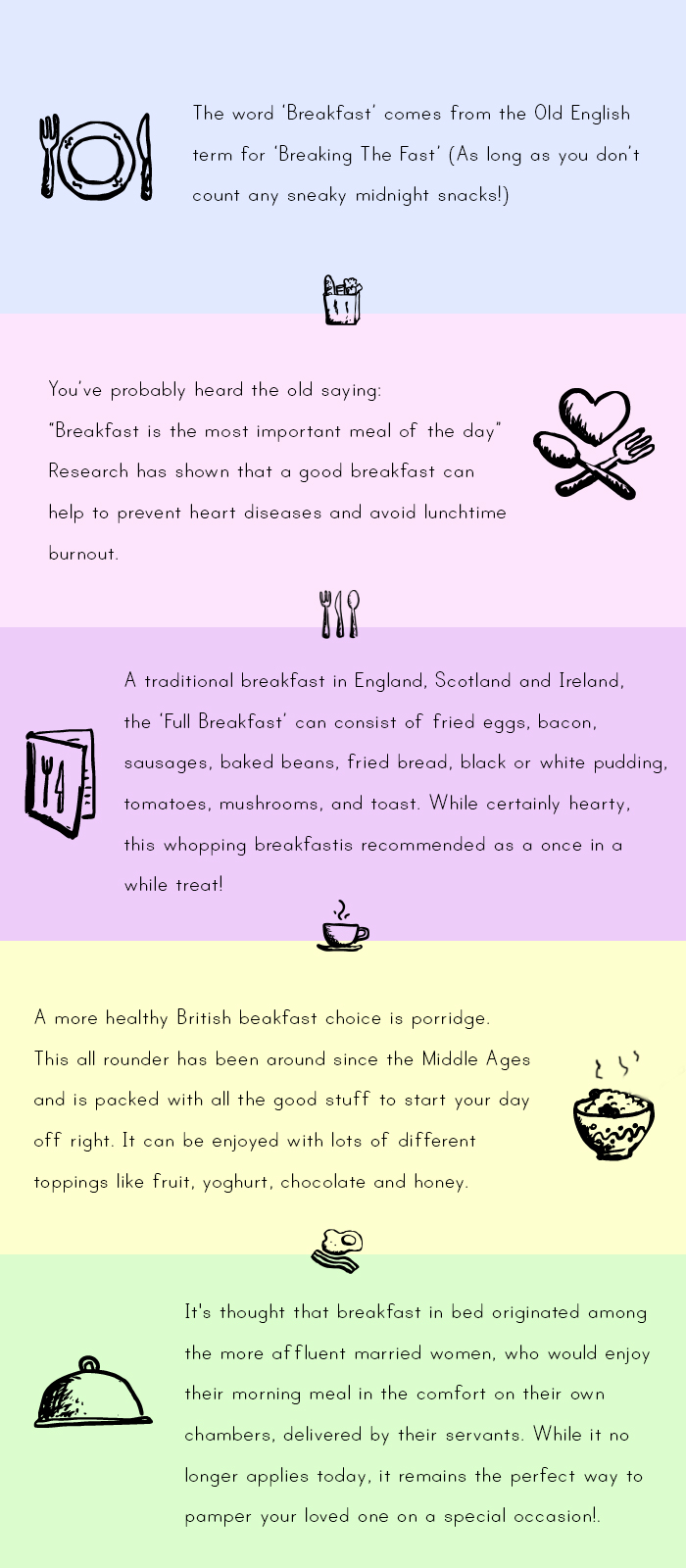 The word 'Breakfast' comes from the Old English term for 'Breaking The Fast' (As long as you don't count any sneaky midnight snacks!)

You've probably heard the old saying:
"Breakfast is the most important meal of the day"
Research has shown that a good breakfast can help to prevent heart diseases and avoid lunchtime burnout.

A traditional breakfast in England, Scotland and Ireland, the 'Full Breakfast' can consist of fried eggs, bacon, sausages, baked beans, fried bread, black or white pudding, tomatoes, mushrooms, and toast. While certainly hearty, this whopping breakfastis recommended as a once in a while treat!

A more healthy British beakfast choice is porridge. This all rounder has been around since the Middle Ages and is packed with all the good stuff to start your day off right. It can be enjoyed with lots of different toppings like fruit, yoghurt, chocolate and honey.

It's thought that breakfast in bed originated among the more affluent married women, who would enjoy their morning meal in the comfort on their own chambers, delivered by their servants. While it no longer applies today, it remains the perfect way to pamper your loved one on a special occasion!.